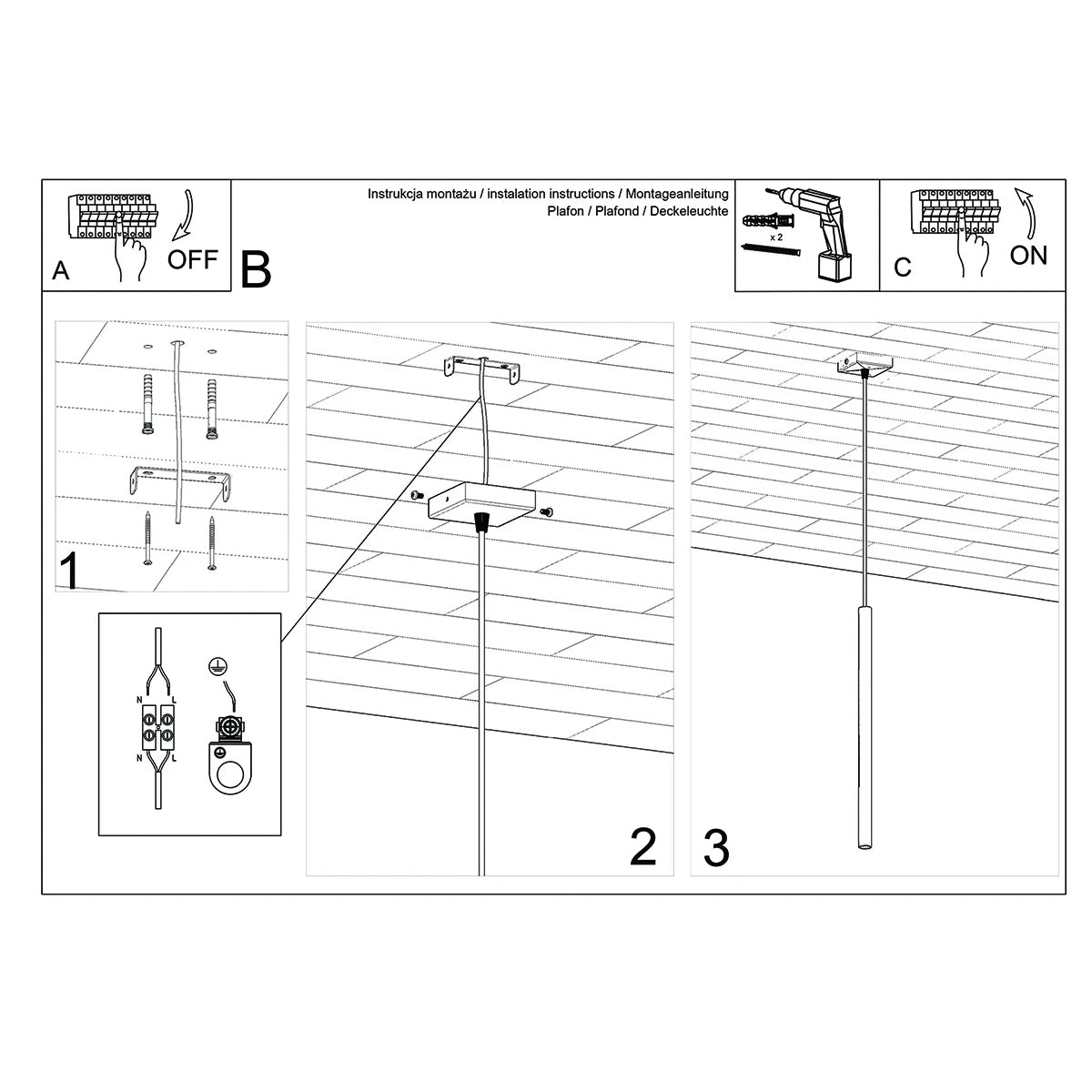 A OFF

B

Instrukcja montażu / instalation instructions / Montageanleitung
Plafon / Plafond / Deckeleuchte

x 2

C ON

1

N L
N L

2

3