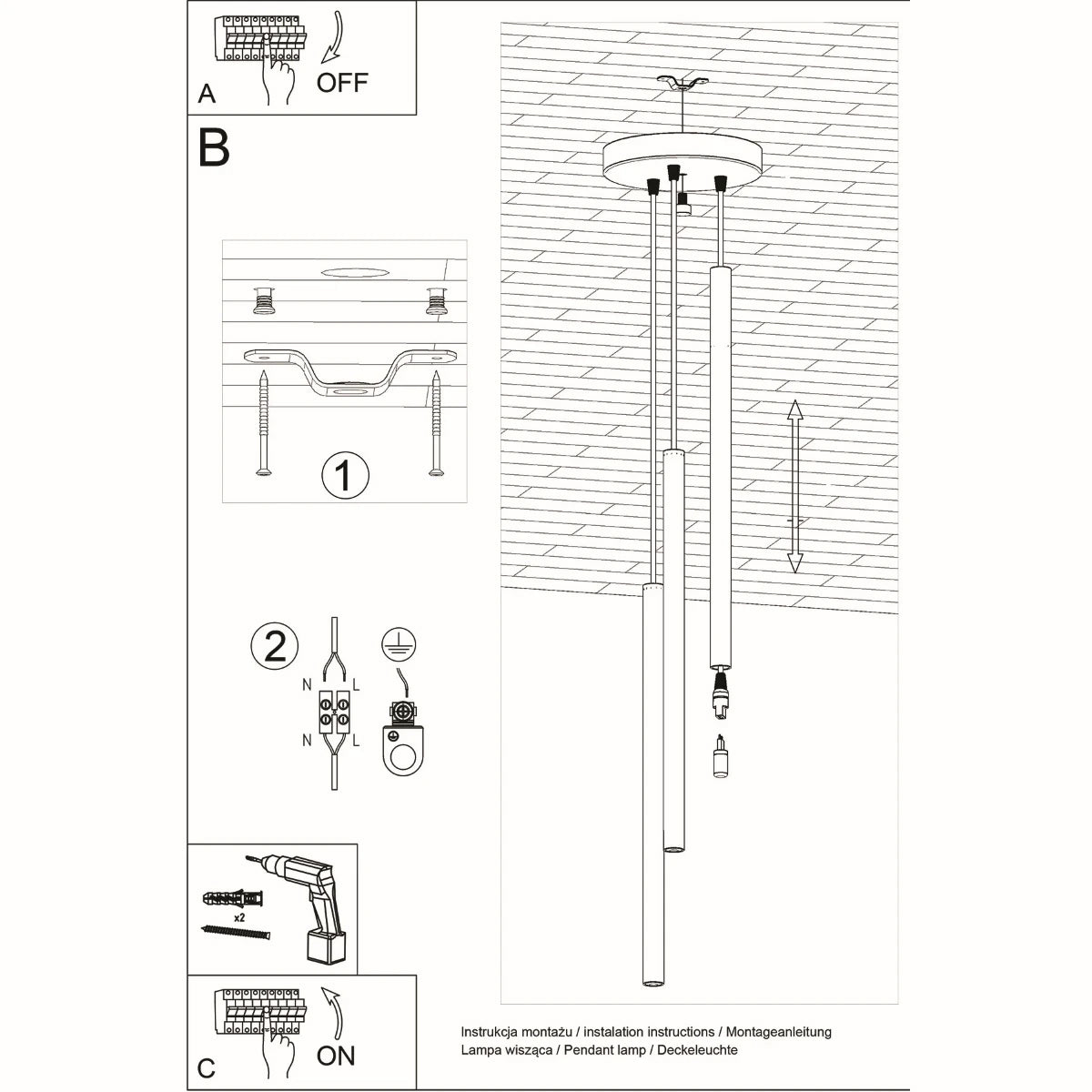 A
OFF

B

1

2
N L
N L

x2

C
ON

Instrukcja montażu / instalation instructions / Montageanleitung
Lampa wisząca / Pendant lamp / Deckeleuchte