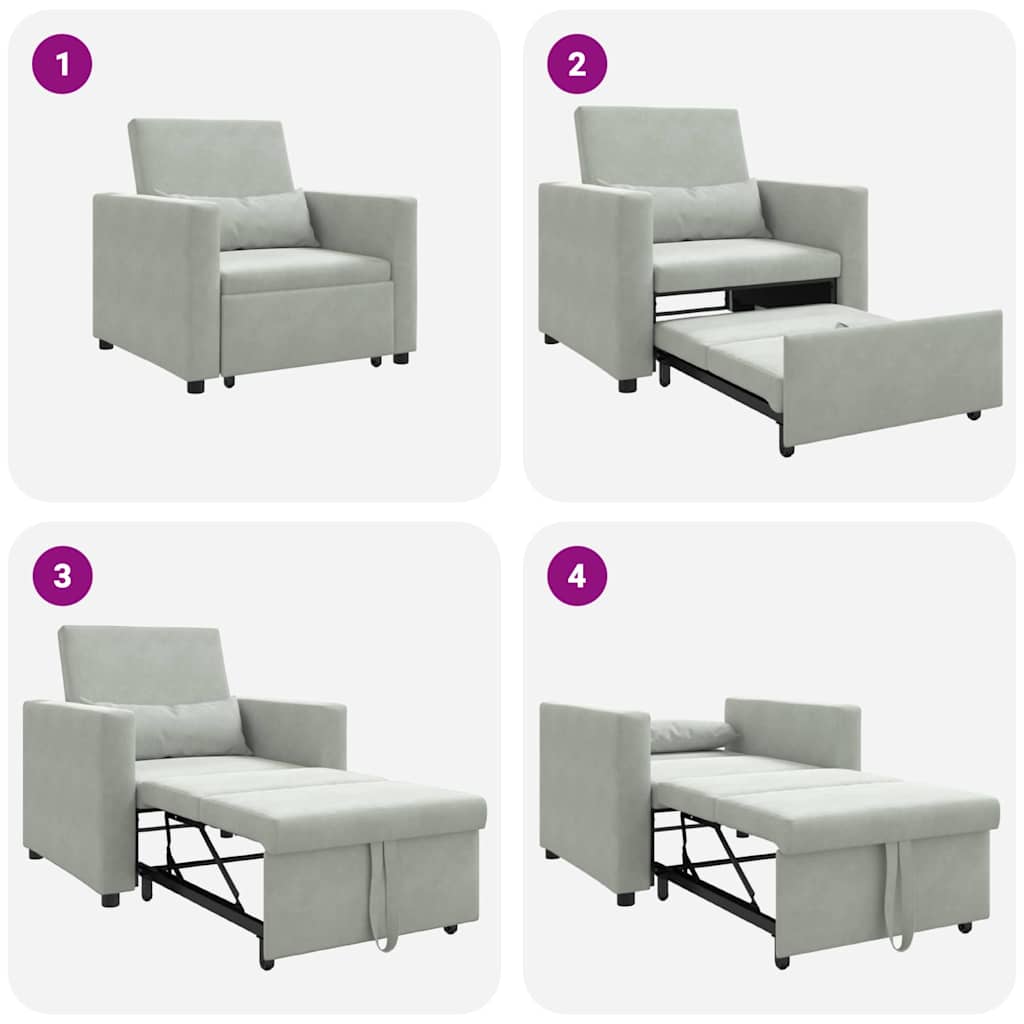 1

2

3

4