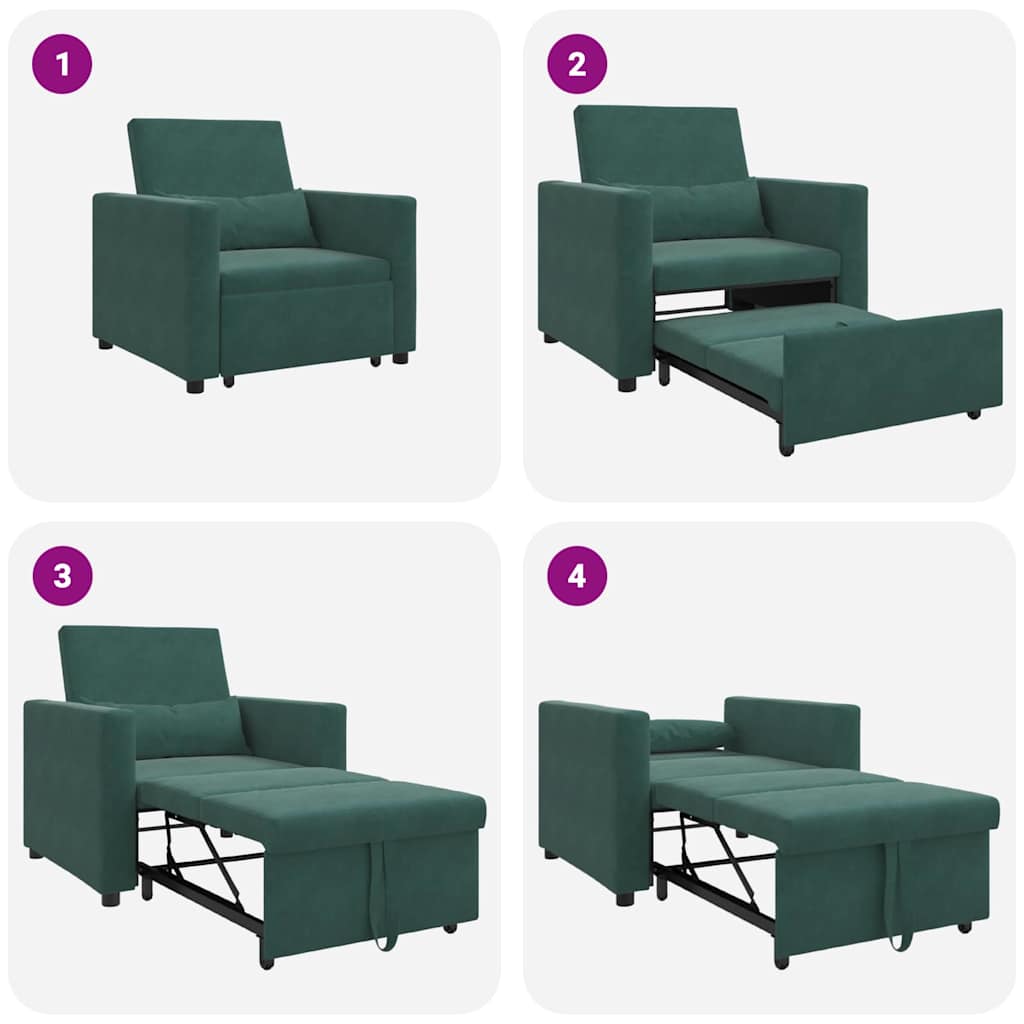 1

2

3

4