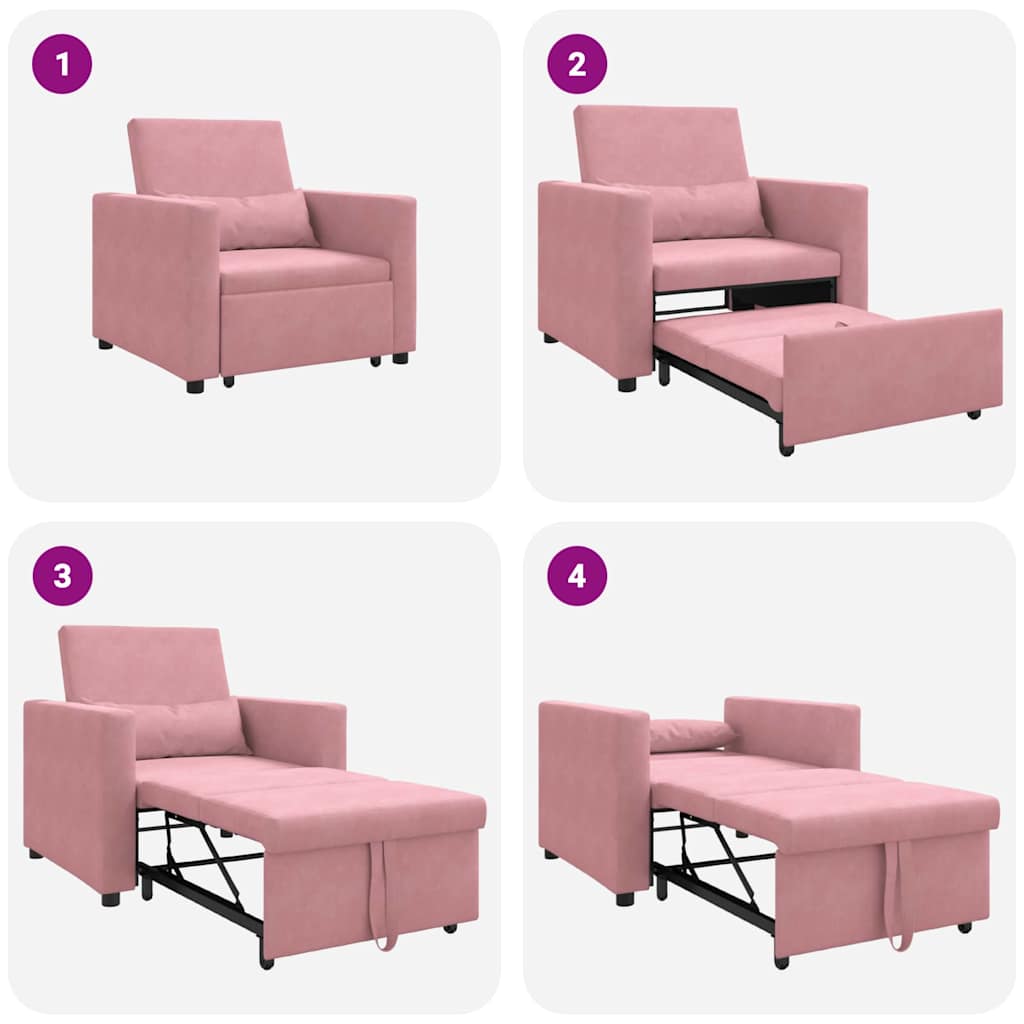 1

2

3

4