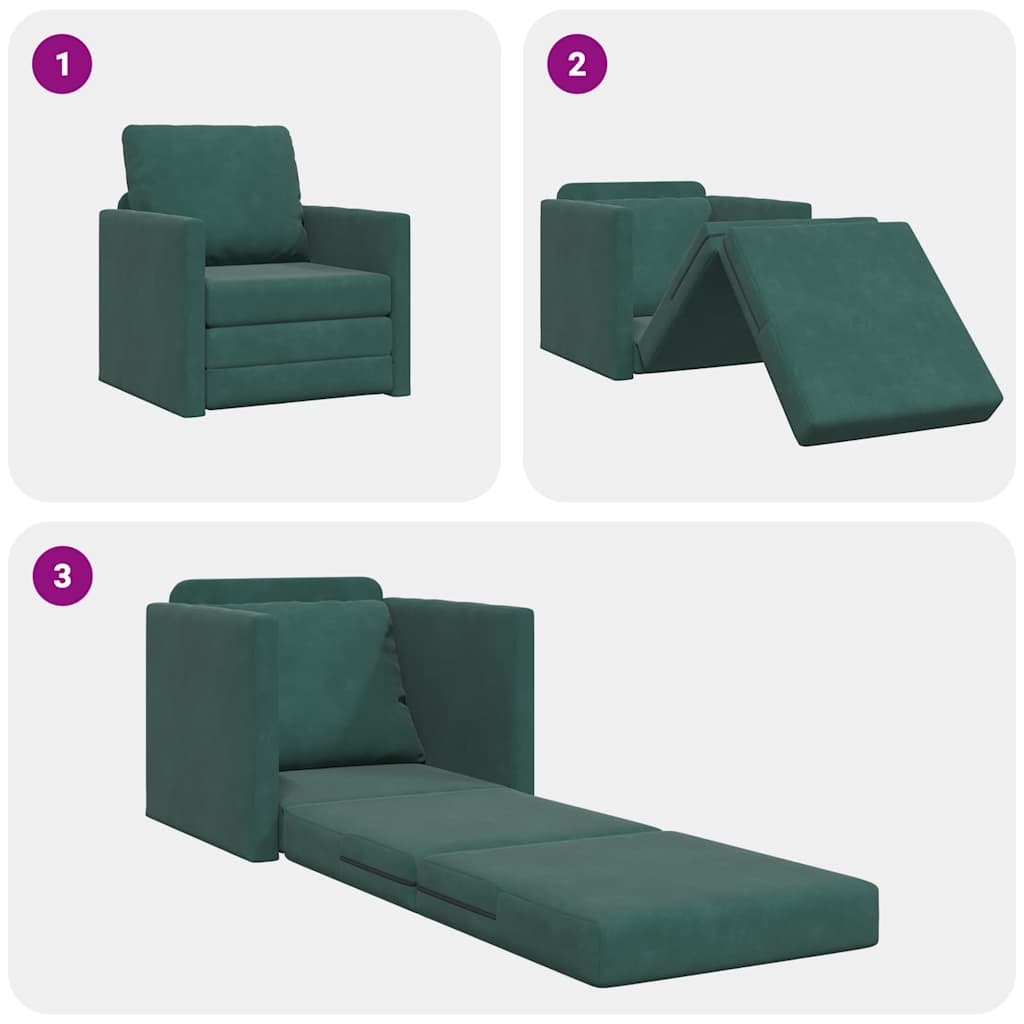 1

2

3