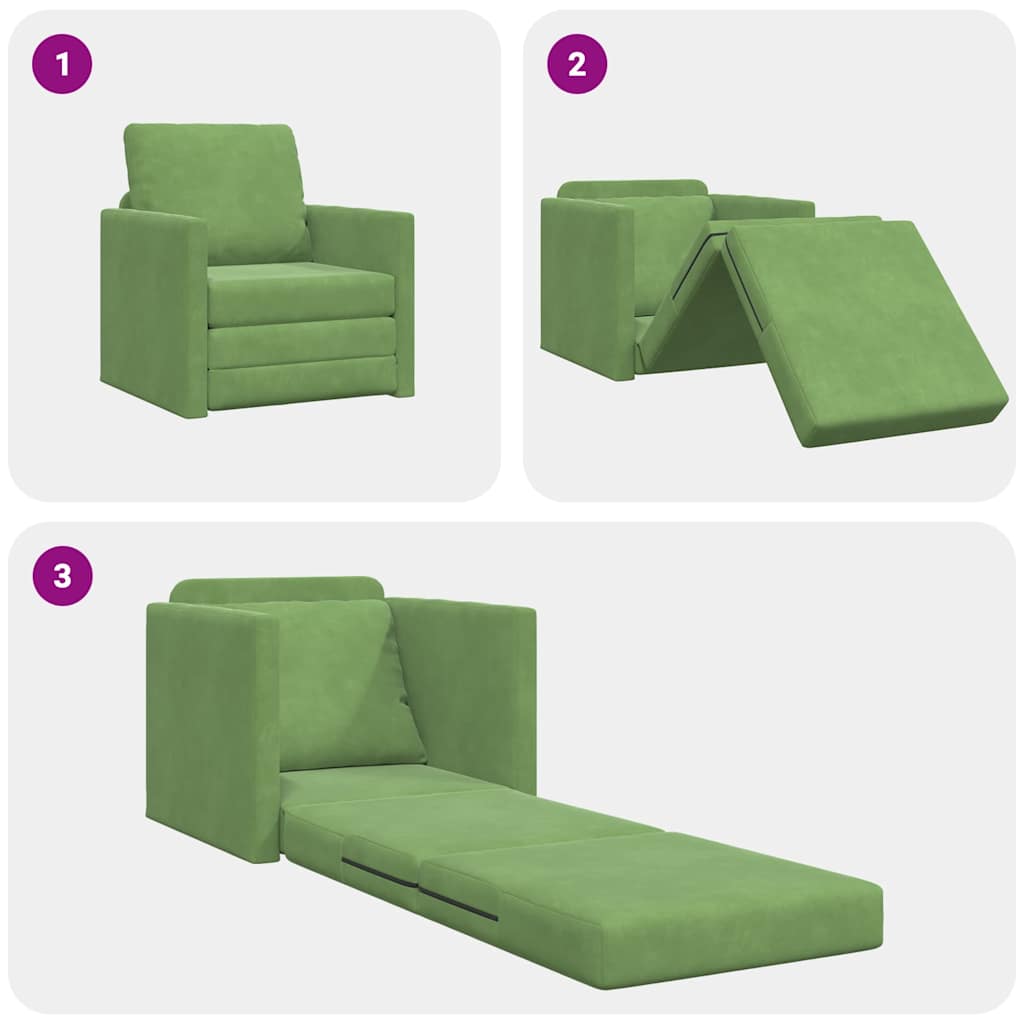 1

2

3