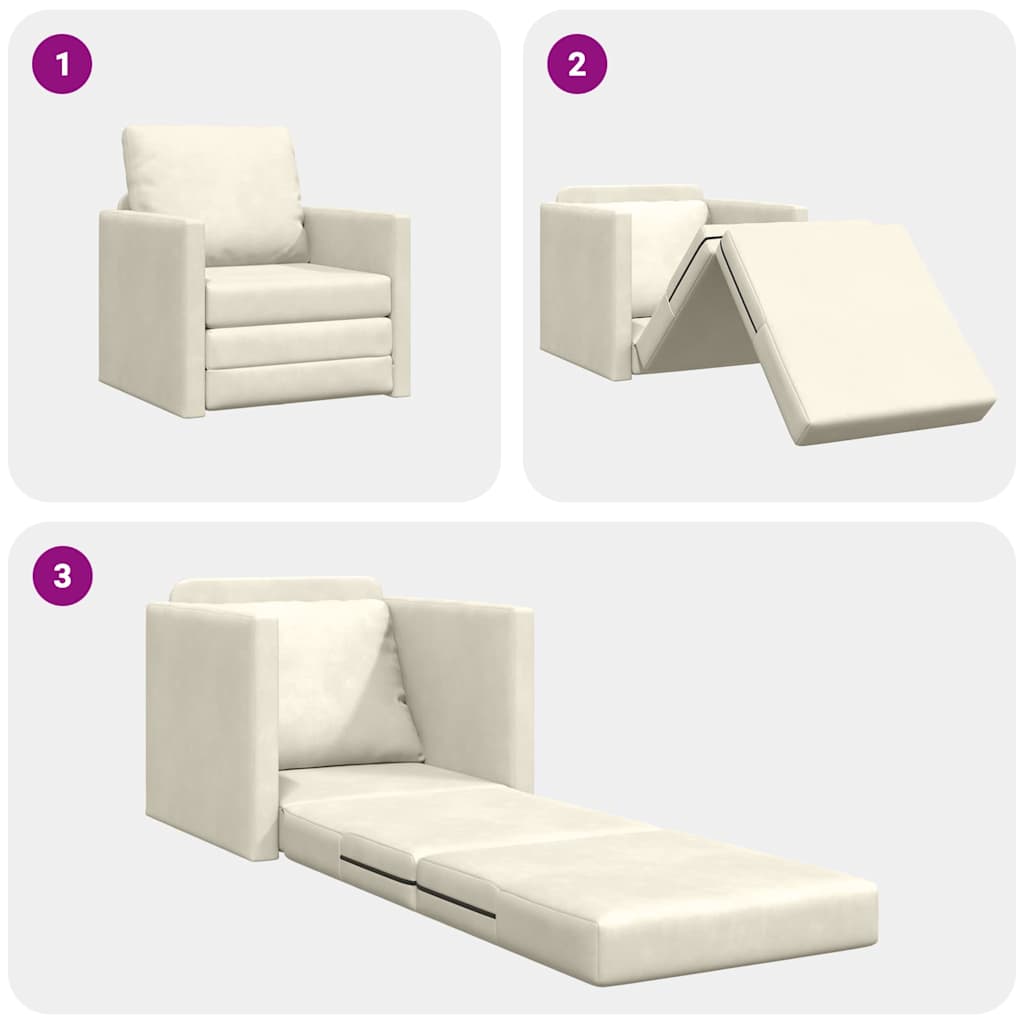 1

2

3