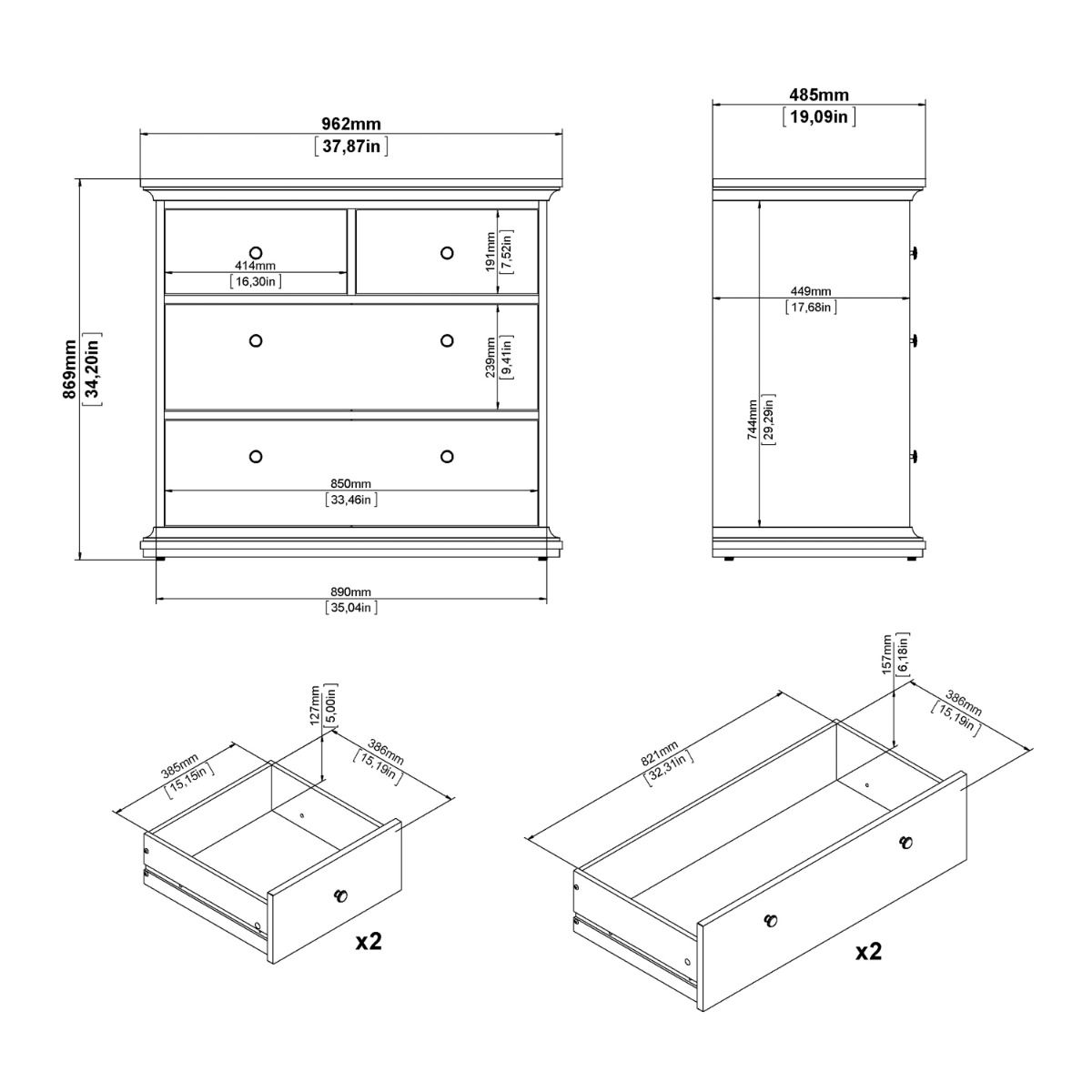 962mm
[37,87in]

485mm
[19,09in]

869mm
[34,20in]

414mm
[16,30in]

191mm
[7,52in]

239mm
[9,41in]

850mm
[33,46in]

890mm
[35,04in]

449mm
[17,68in]

744mm
[29,29in]

385mm
[15,15in]

127mm
[5,00in]

386mm
[15,19in]

x2

821mm
[32,31in]

157mm
[6,18in]

386mm
[15,19in]

x2