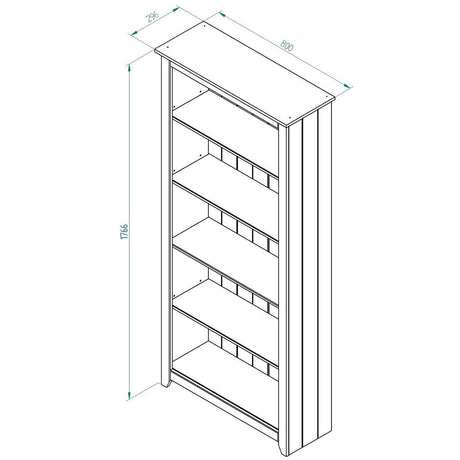 295
800
1766