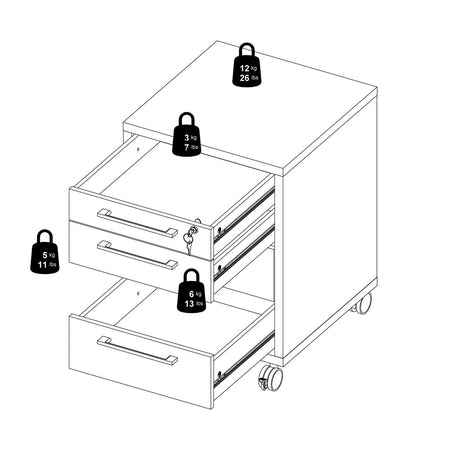 12 kg
26 lbs

3 kg
7 lbs

5 kg
11 lbs

6 kg
13 lbs