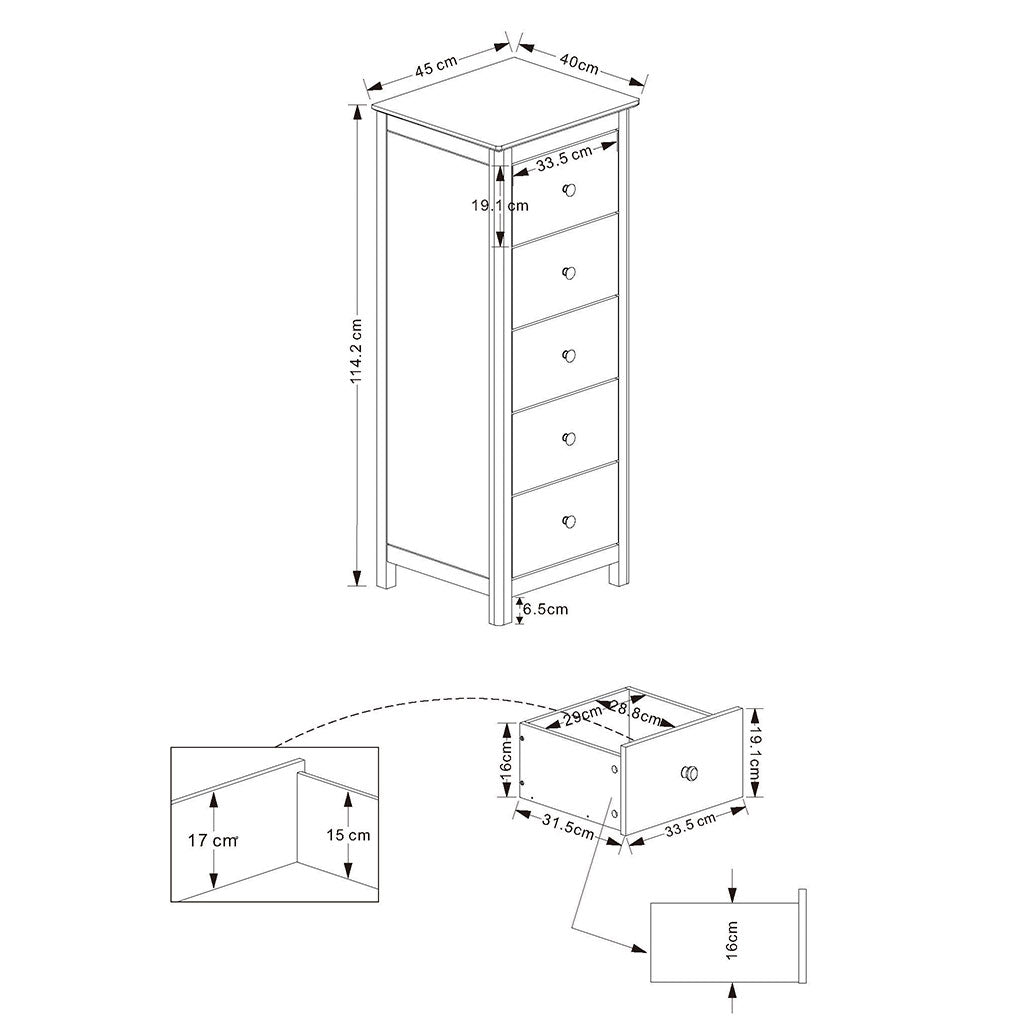 45 cm
40cm
33.5 cm
19.1 cm
114.2 cm
6.5cm
29cm
28.8cm
16cm
19.1cm
31.5cm
33.5 cm
17 cm
15 cm
16cm