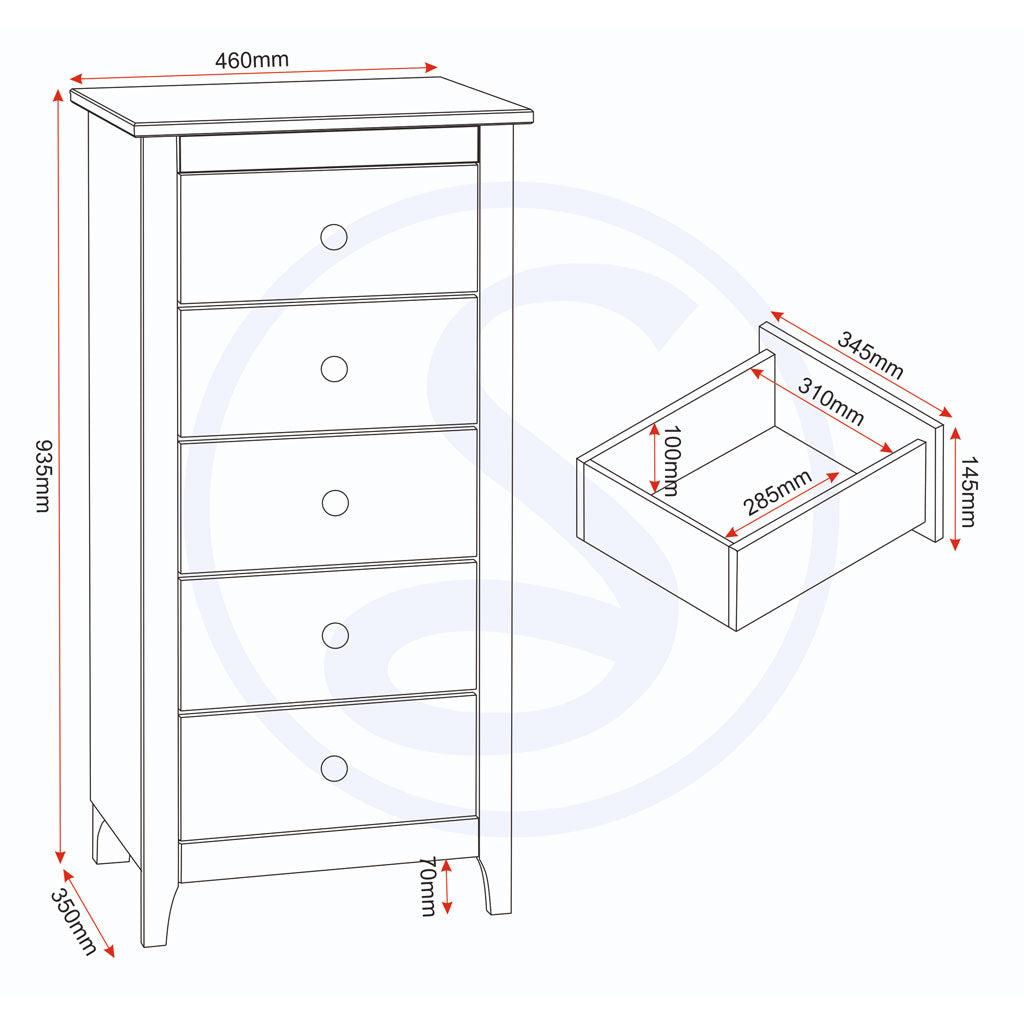 460mm
935mm
350mm
70mm
345mm
310mm
100mm
285mm
145mm