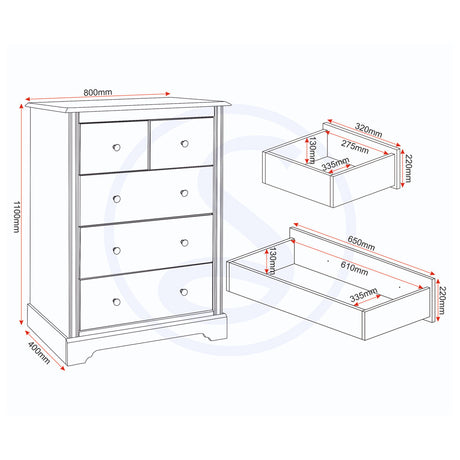 800mm
1100mm
400mm
320mm
130mm
275mm
335mm
220mm
650mm
130mm
610mm
335mm
220mm