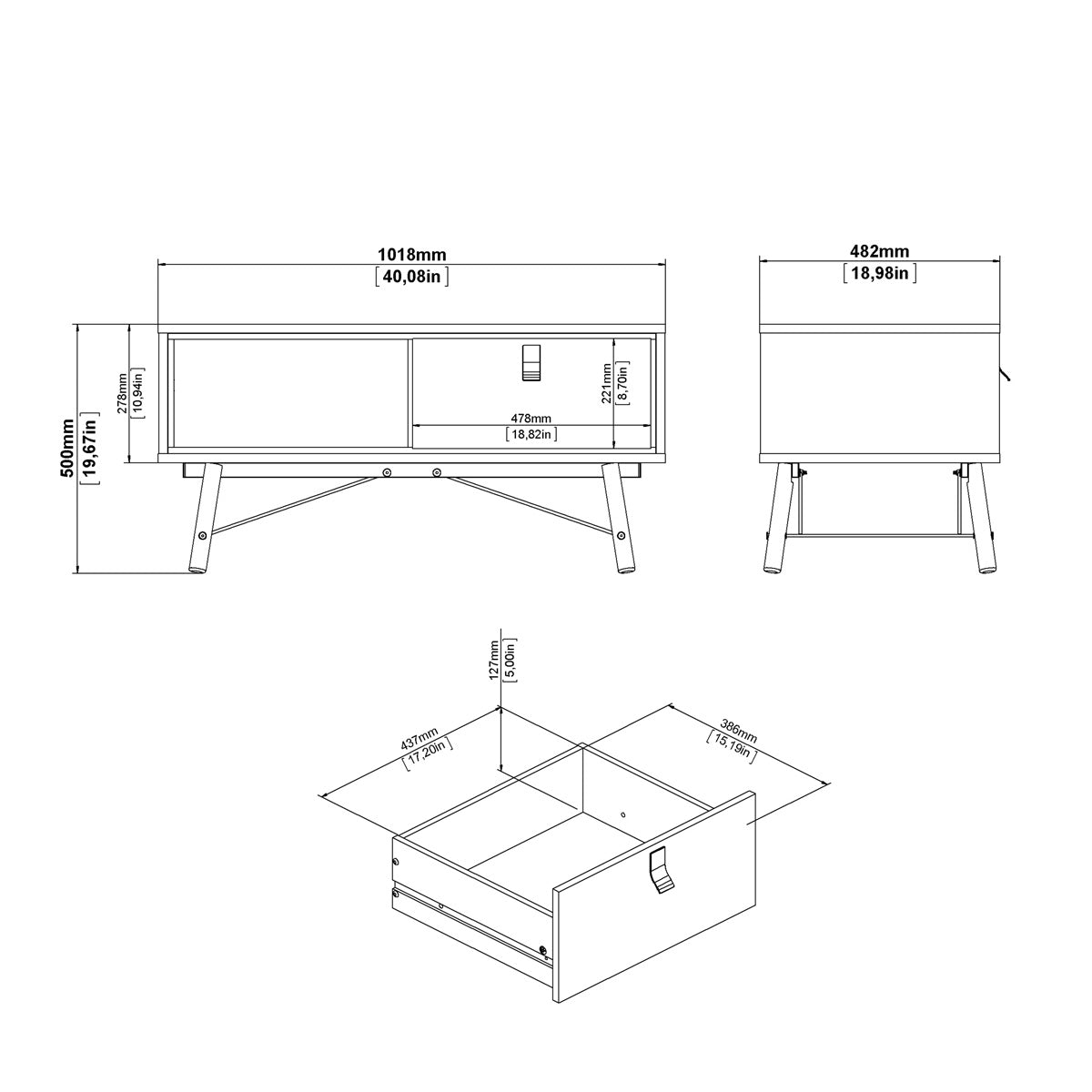 1018mm
[40,08in]

482mm
[18,98in]

500mm
[19,67in]

278mm
[10,94in]

221mm
[8,70in]

478mm
[18,82in]

127mm
[5,00in]

437mm
[17,20in]

386mm
[15,19in]