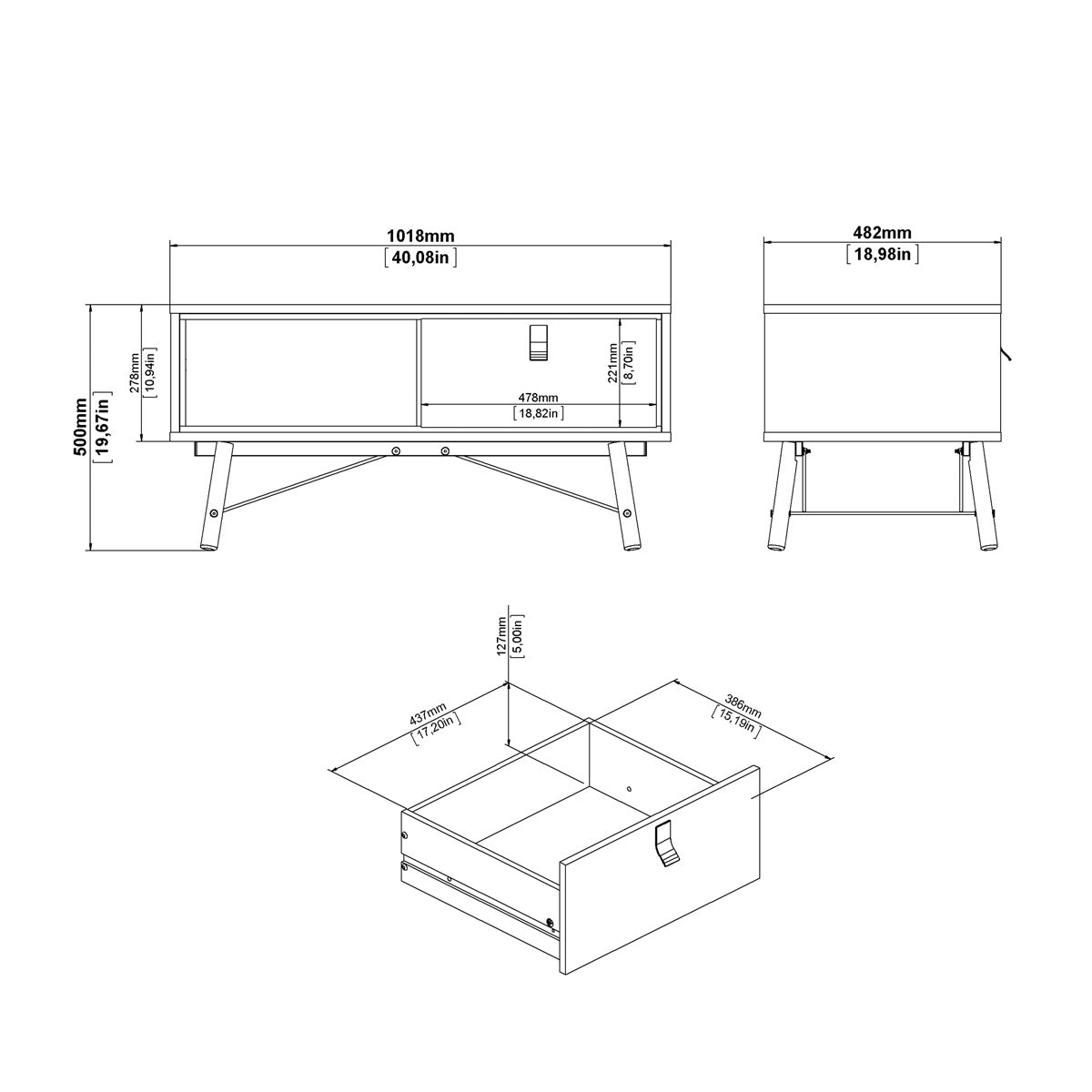 1018mm
[40,08in]

482mm
[18,98in]

500mm
[19,67in]

278mm
[10,94in]

221mm
[8,70in]

478mm
[18,82in]

127mm
[5,00in]

437mm
[17,20in]

386mm
[15,19in]