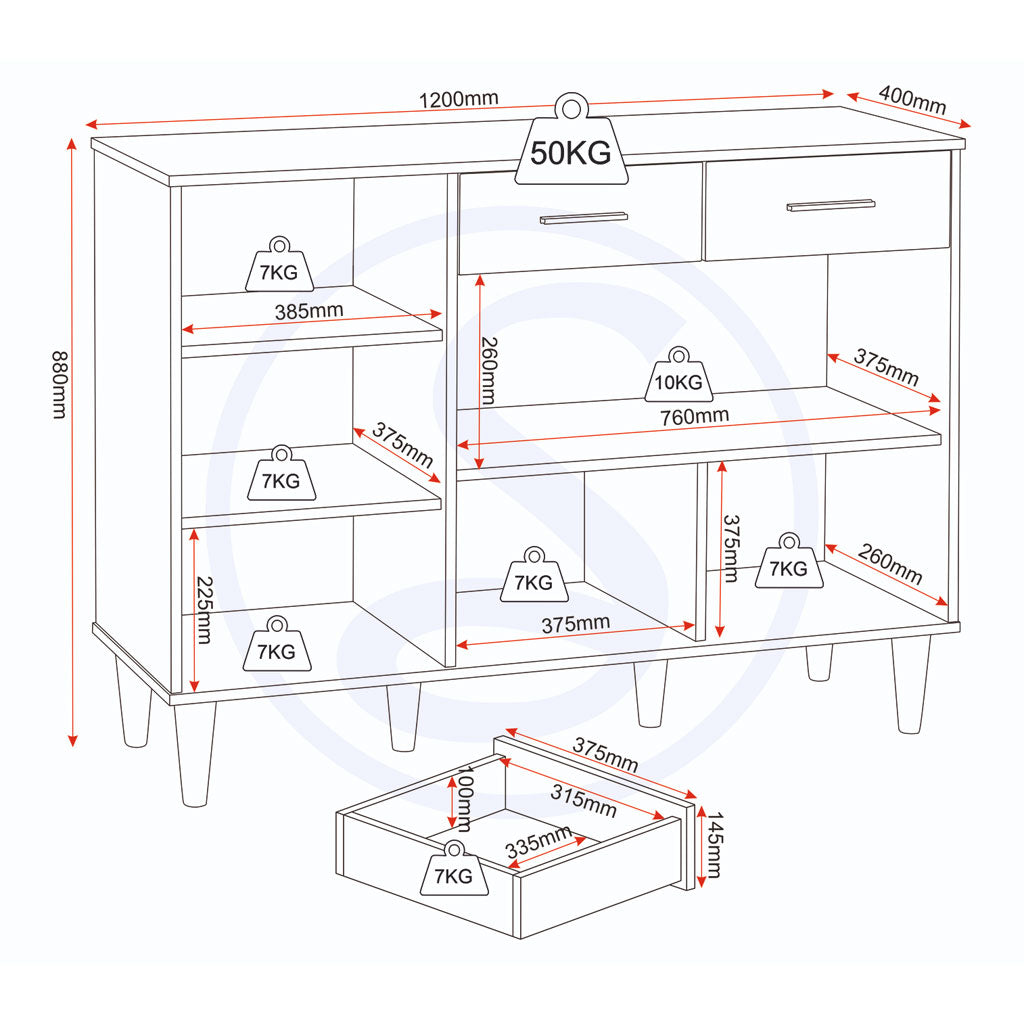 1200mm
400mm
50KG
880mm
7KG
385mm
260mm
10KG
375mm
760mm
375mm
7KG
225mm
7KG
7KG
375mm
375mm
7KG
260mm
375mm
100mm
315mm
335mm
7KG
145mm