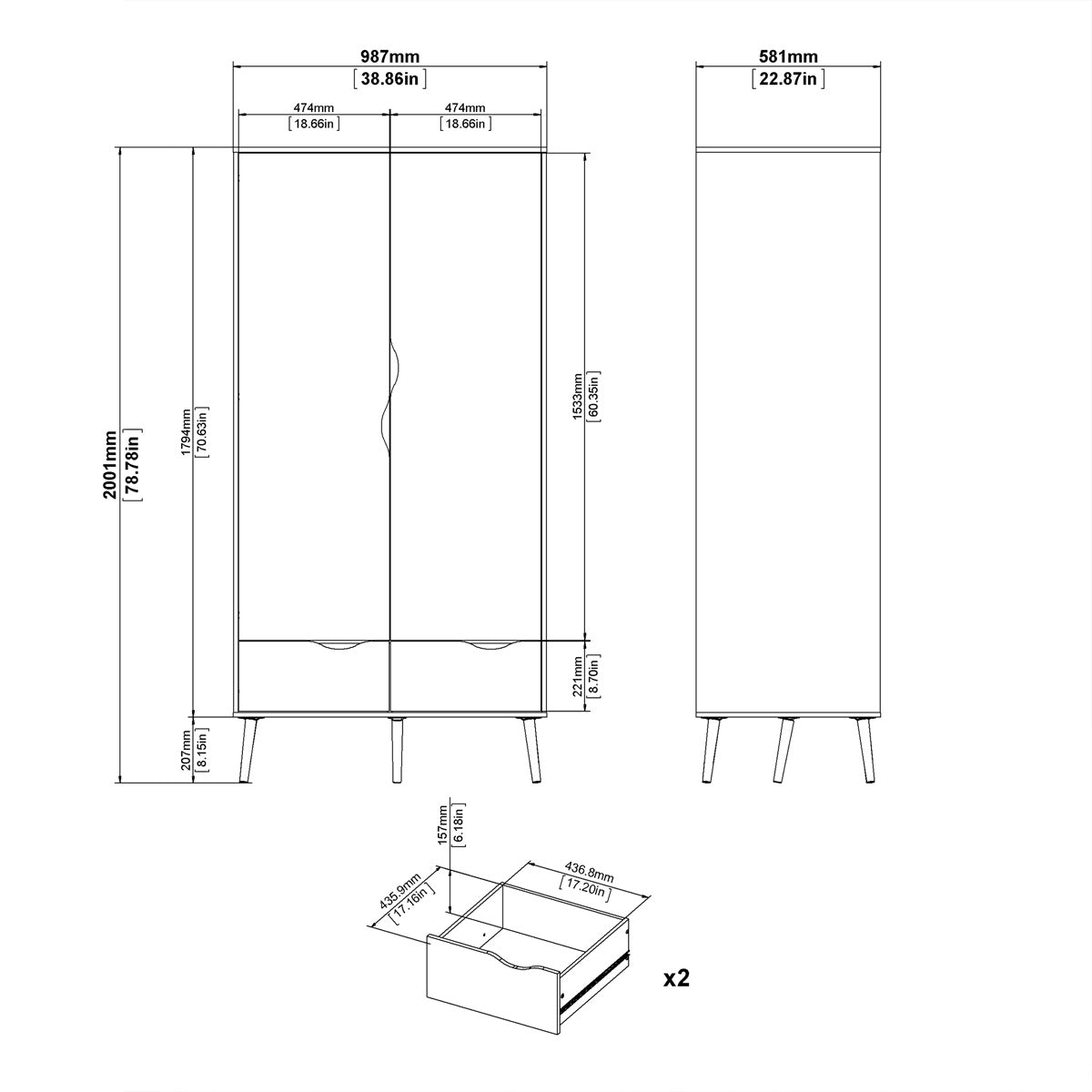 987mm
[38.86in]

474mm
[18.66in]

474mm
[18.66in]

581mm
[22.87in]

2001mm
[78.78in]

1794mm
[70.63in]

1533mm
[60.35in]

221mm
[8.70in]

207mm
[8.15in]

157mm
[6.18in]

435.9mm
[17.16in]

436.8mm
[17.20in]

x2